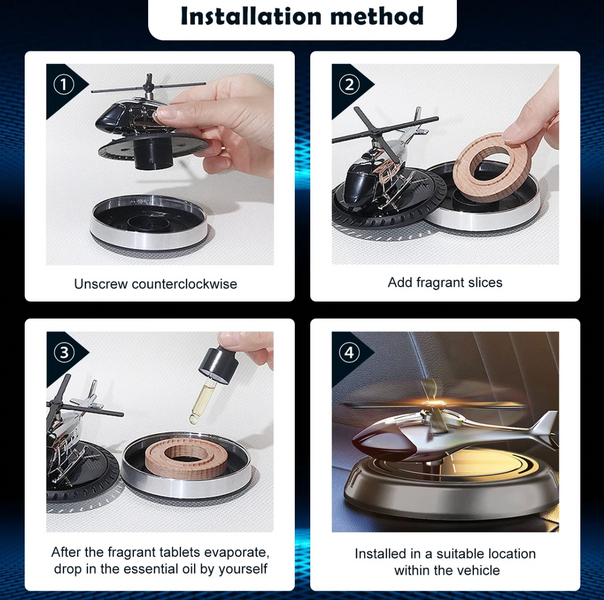 Installation method

①

Unscrew counterclockwise

②

Add fragrant slices

③

After the fragrant tablets evaporate, drop in the essential oil by yourself

④

Installed in a suitable location within the vehicle